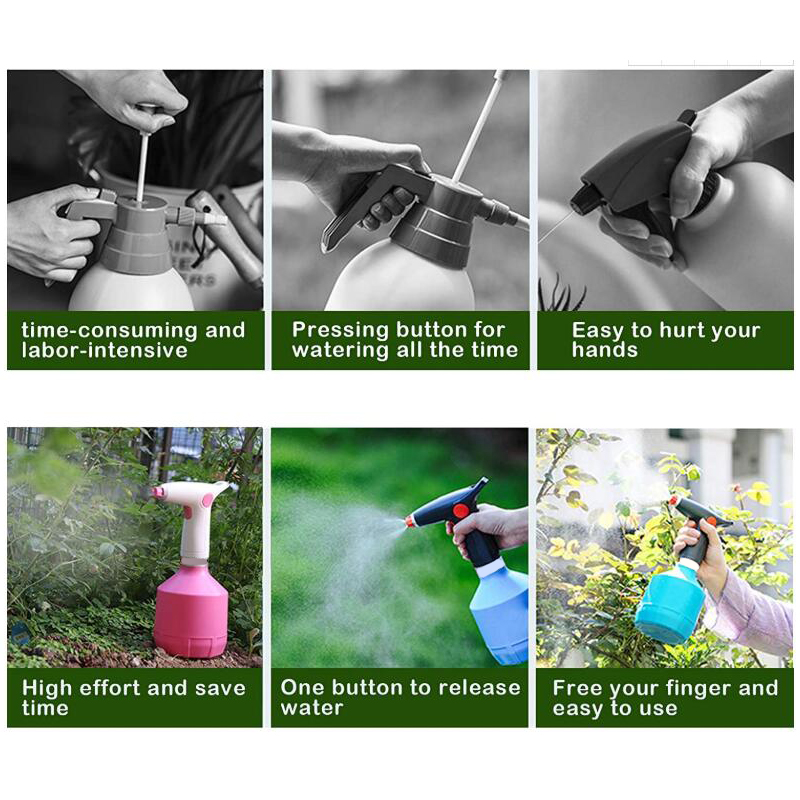 time-consuming and labor-intensive

Pressing button for watering all the time

Easy to hurt your hands

High effort and save time

One button to release water

Free your finger and easy to use